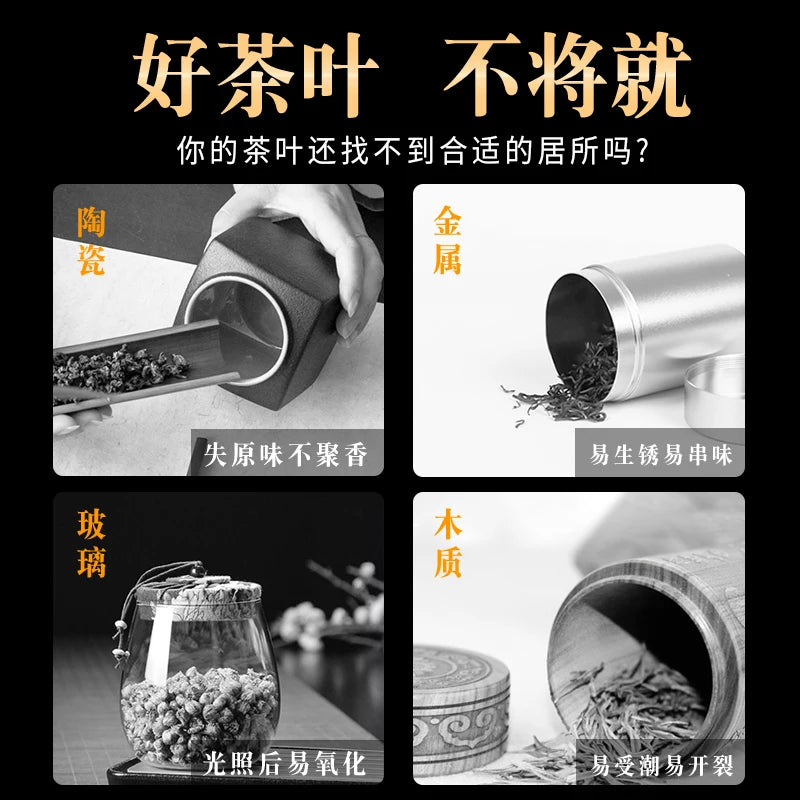 好茶叶 不将就

你的茶叶还找不到合适的居所吗?

陶瓷

失原味不聚香

金属

易生锈易串味

玻璃

光照后易氧化

木质

易受潮易开裂